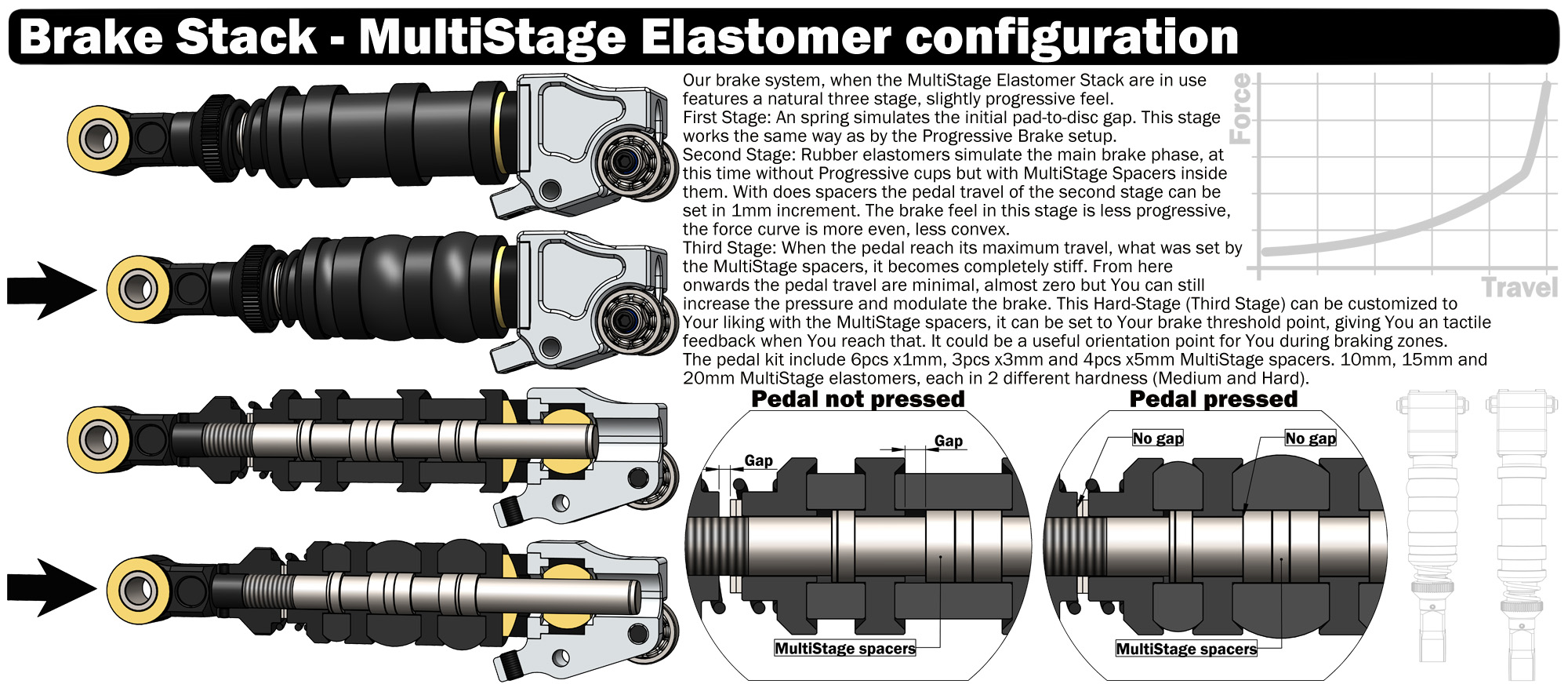 Brake Stack - MultiStage Elastomer configuration

Our brake system, when the MultiStage Elastomer Stack are in use features a natural three stage, slightly progressive feel.
First Stage: An spring simulates the initial pad-to-disc gap. This stage works the same way as by the Progressive Brake setup.
Second Stage: Rubber elastomers simulate the main brake phase, at this time without Progressive cups but with MultiStage Spacers inside them. With does spacers the pedal travel of the second stage can be set in 1mm increment. The brake feel in this stage is less progressive, the force curve is more even, less convex.
Third Stage: When the pedal reach its maximum travel, what was set by the MultiStage spacers, it becomes completely stiff. From here onwards the pedal travel are minimal, almost zero but You can still increase the pressure and modulate the brake. This Hard-Stage (Third Stage) can be customized to Your liking with the MultiStage spacers, it can be set to Your brake threshold point, giving You an tactile feedback when You reach that. It could be a useful orientation point for You during braking zones.
The pedal kit include 6pcs x1mm, 3pcs x3mm and 4pcs x5mm MultiStage spacers. 10mm, 15mm and 20mm MultiStage elastomers, each in 2 different hardness (Medium and Hard).

Force
Travel

Pedal not pressed
Gap
Gap
MultiStage spacers

Pedal pressed
No gap
No gap
MultiStage spacers