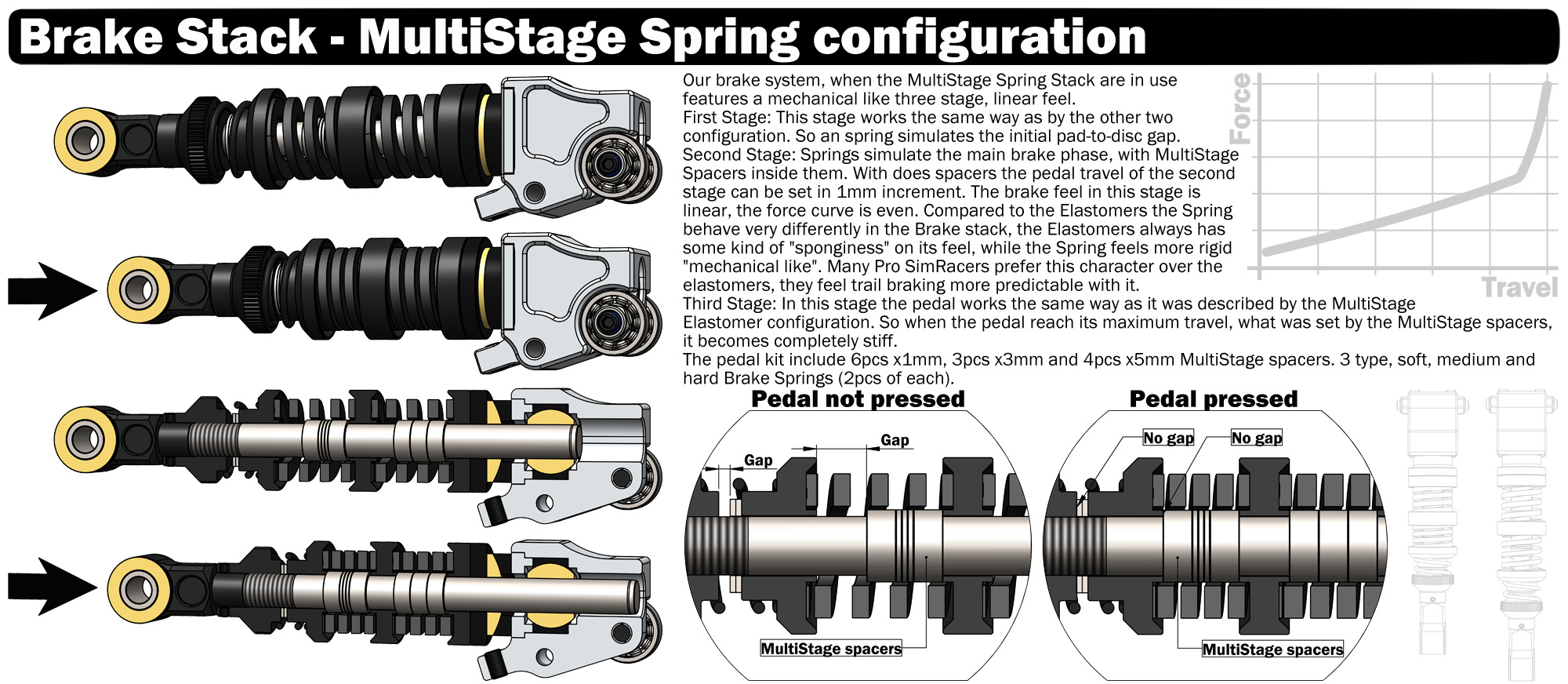 Brake Stack - MultiStage Spring configuration

Our brake system, when the MultiStage Spring Stack are in use features a mechanical like three stage, linear feel.
First Stage: This stage works the same way as by the other two configuration. So an spring simulates the initial pad-to-disc gap.
Second Stage: Springs simulate the main brake phase, with MultiStage Spacers inside them. With does spacers the pedal travel of the second stage can be set in 1mm increment. The brake feel in this stage is linear, the force curve is even. Compared to the Elastomers the Spring behave very differently in the Brake stack, the Elastomers always has some kind of "sponginess" on its feel, while the Spring feels more rigid "mechanical like". Many Pro SimRacers prefer this character over the elastomers, they feel trail braking more predictable with it.
Third Stage: In this stage the pedal works the same way as it was described by the MultiStage Elastomer configuration. So when the pedal reach its maximum travel, what was set by the MultiStage spacers, it becomes completely stiff.
The pedal kit include 6pcs x1mm, 3pcs x3mm and 4pcs x5mm MultiStage spacers. 3 type, soft, medium and hard Brake Springs (2pcs of each).

Force
Travel

Pedal not pressed
Gap
Gap
MultiStage spacers

Pedal pressed
No gap
No gap
MultiStage spacers